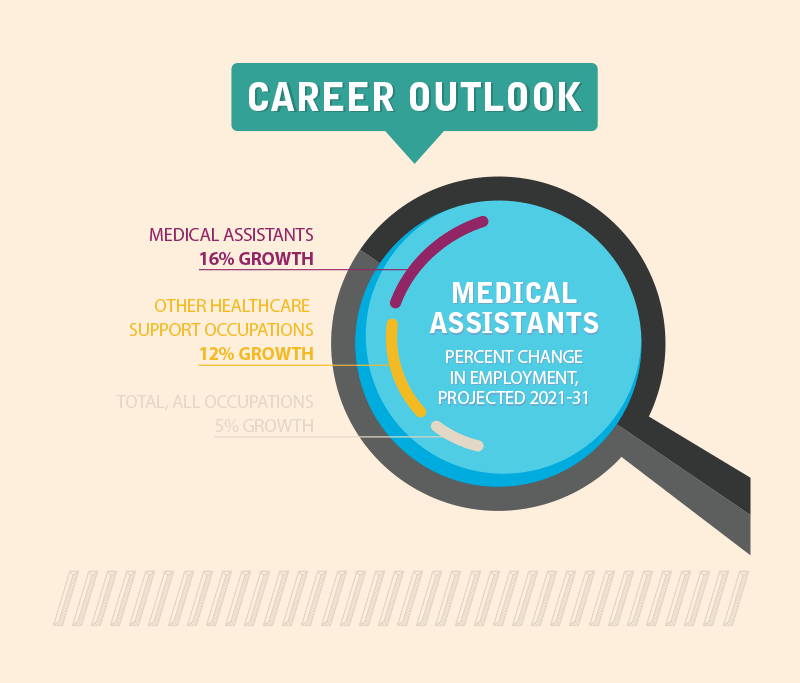 CAREER OUTLOOK

MEDICAL ASSISTANTS
16% GROWTH

OTHER HEALTHCARE SUPPORT OCCUPATIONS
12% GROWTH

TOTAL, ALL OCCUPATIONS
5% GROWTH

MEDICAL ASSISTANTS
PERCENT CHANGE IN EMPLOYMENT, PROJECTED 2021-31