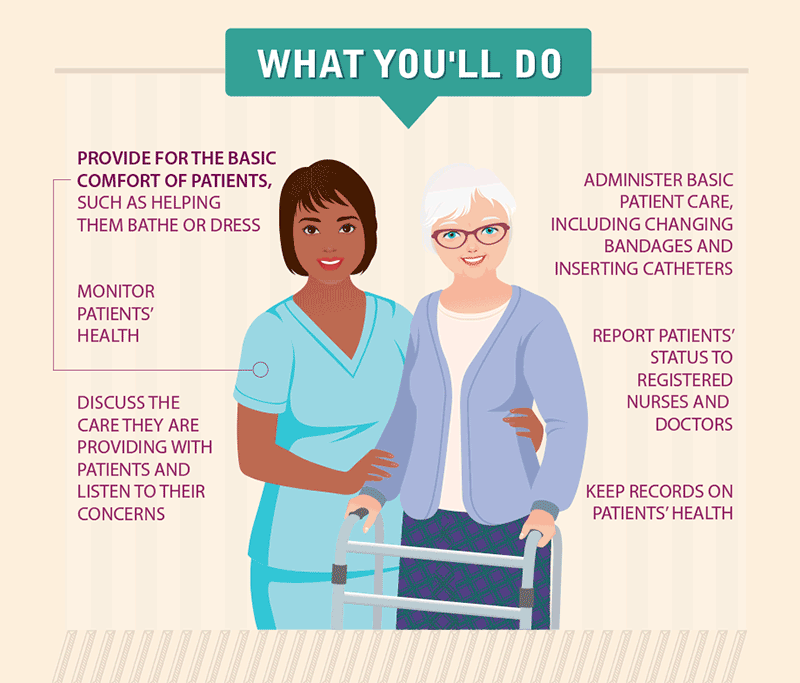 WHAT YOU'LL DO

PROVIDE FOR THE BASIC COMFORT OF PATIENTS, SUCH AS HELPING THEM BATHE OR DRESS

MONITOR PATIENTS' HEALTH

DISCUSS THE CARE THEY ARE PROVIDING WITH PATIENTS AND LISTEN TO THEIR CONCERNS

ADMINISTER BASIC PATIENT CARE, INCLUDING CHANGING BANDAGES AND INSERTING CATHETERS

REPORT PATIENTS' STATUS TO REGISTERED NURSES AND DOCTORS

KEEP RECORDS ON PATIENTS' HEALTH