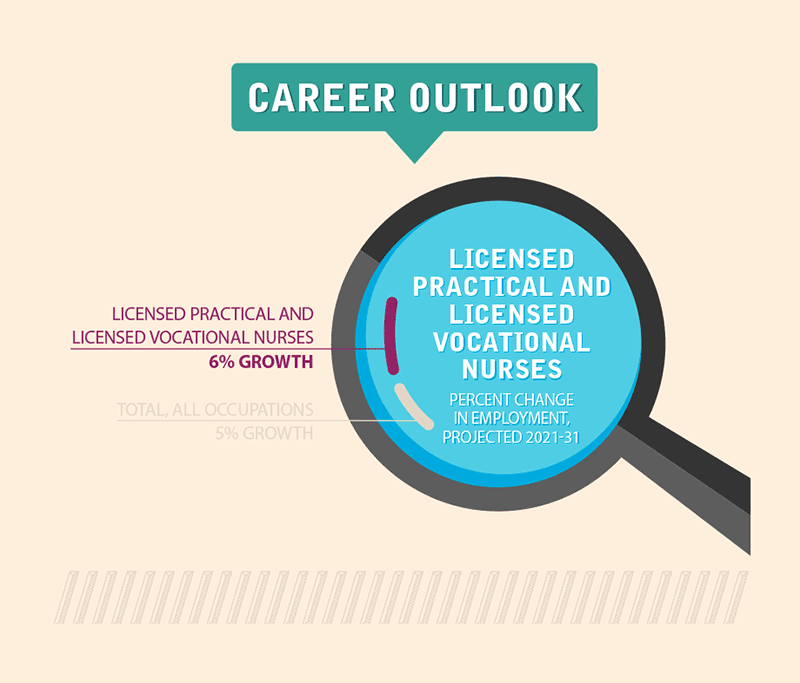 CAREER OUTLOOK

LICENSED PRACTICAL AND LICENSED VOCATIONAL NURSES

PERCENT CHANGE IN EMPLOYMENT, PROJECTED 2021-31

LICENSED PRACTICAL AND LICENSED VOCATIONAL NURSES
6% GROWTH

TOTAL, ALL OCCUPATIONS
5% GROWTH