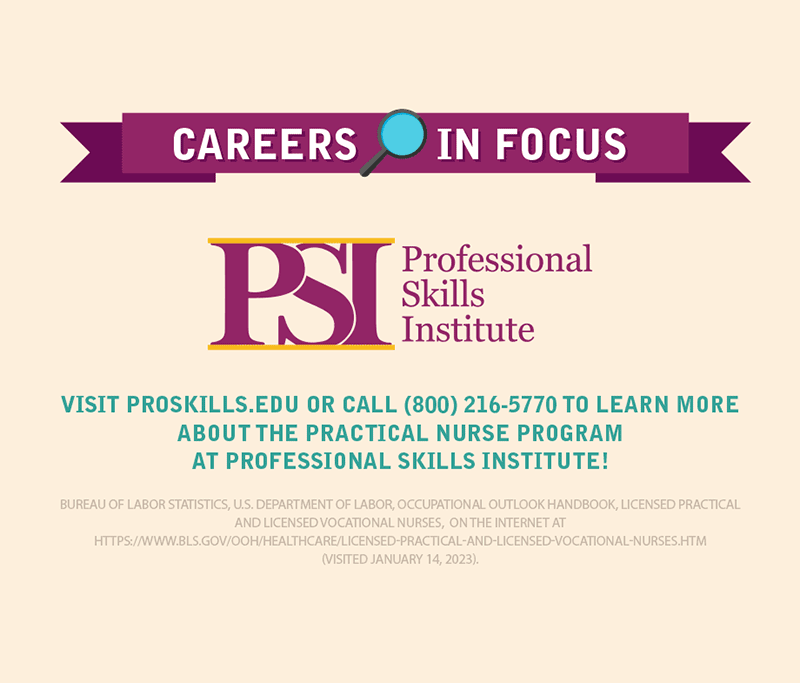 CAREERS IN FOCUS

PSI Professional Skills Institute

VISIT PROSKILLS.EDU OR CALL (800) 216-5770 TO LEARN MORE ABOUT THE PRACTICAL NURSE PROGRAM AT PROFESSIONAL SKILLS INSTITUTE!

BUREAU OF LABOR STATISTICS, U.S. DEPARTMENT OF LABOR, OCCUPATIONAL OUTLOOK HANDBOOK, LICENSED PRACTICAL AND LICENSED VOCATIONAL NURSES, ON THE INTERNET AT HTTPS://WWW.BLS.GOV/OOH/HEALTHCARE/LICENSED-PRACTICAL-AND-LICENSED-VOCATIONAL-NURSES.HTM (VISITED JANUARY 14, 2023).