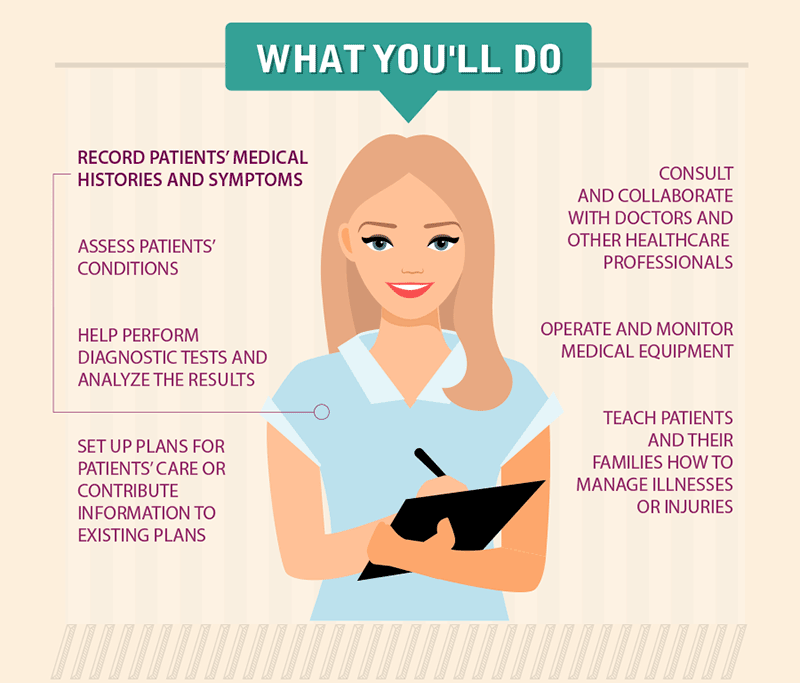 WHAT YOU'LL DO

RECORD PATIENTS' MEDICAL HISTORIES AND SYMPTOMS

ASSESS PATIENTS' CONDITIONS

HELP PERFORM DIAGNOSTIC TESTS AND ANALYZE THE RESULTS

SET UP PLANS FOR PATIENTS' CARE OR CONTRIBUTE INFORMATION TO EXISTING PLANS

CONSULT AND COLLABORATE WITH DOCTORS AND OTHER HEALTHCARE PROFESSIONALS

OPERATE AND MONITOR MEDICAL EQUIPMENT

TEACH PATIENTS AND THEIR FAMILIES HOW TO MANAGE ILLNESSES OR INJURIES